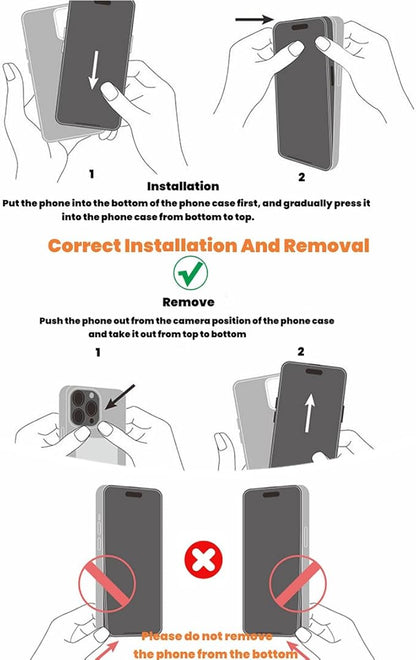 1

2

Installation

Put the phone into the bottom of the phone case first, and gradually press it into the phone case from bottom to top.

Correct Installation And Removal

Remove

Push the phone out from the camera position of the phone case and take it out from top to bottom

1

2

Please do not remove the phone from the bottom